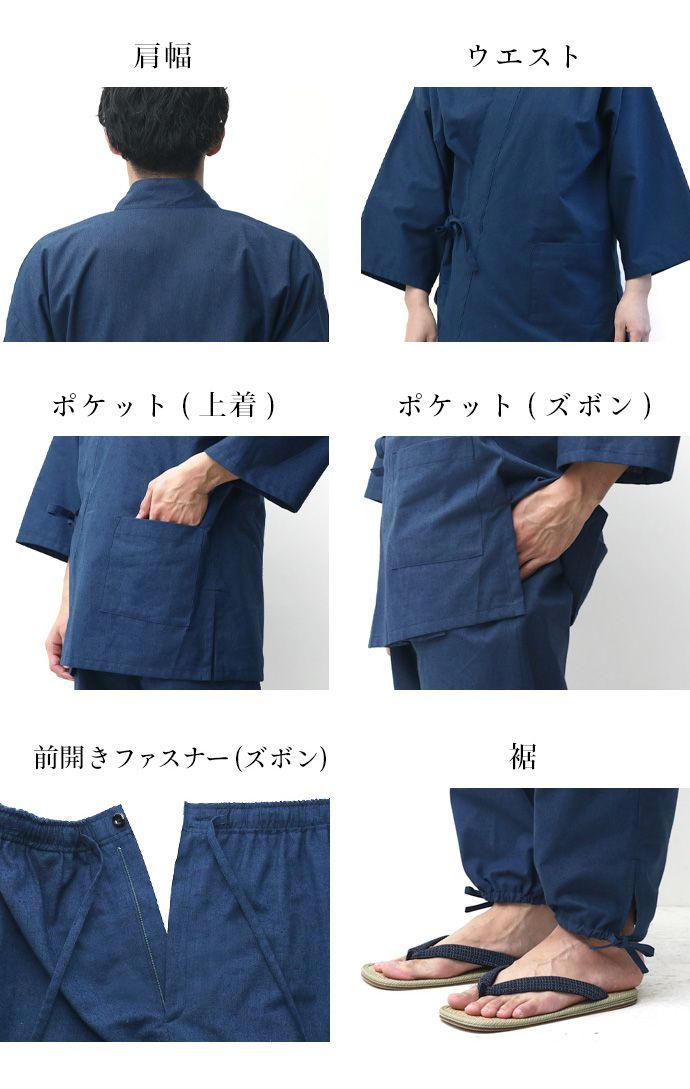 肩幅

ウエスト

ポケット（上着）

ポケット（ズボン）

前開きファスナー(ズボン)

裾